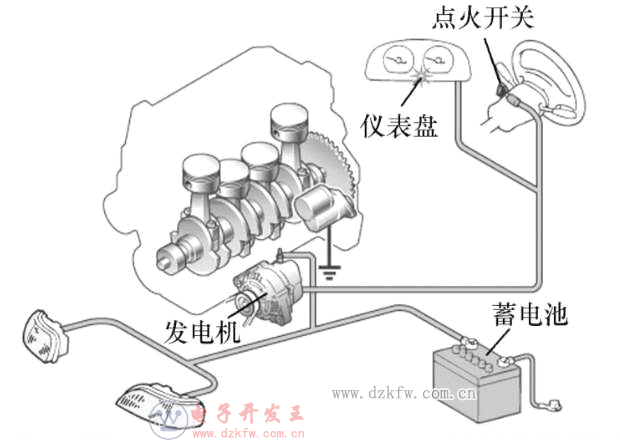 点火开关

仪表盘

发电机

蓄电池

www.dzkfw.com.cn

电子开发王
www.dzkfw.com.cn