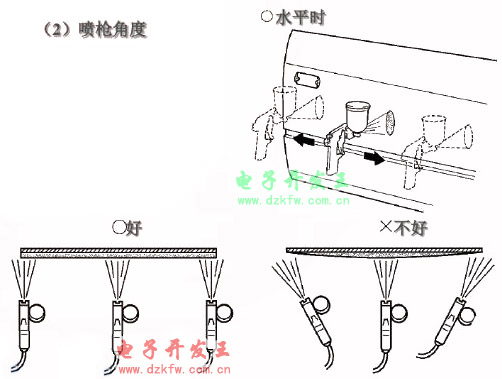 （2）喷枪角度

○水平时

电子开发王
www.dzkfw.com.cn

○好

×不好

电子开发王
www.dzkfw.com.cn