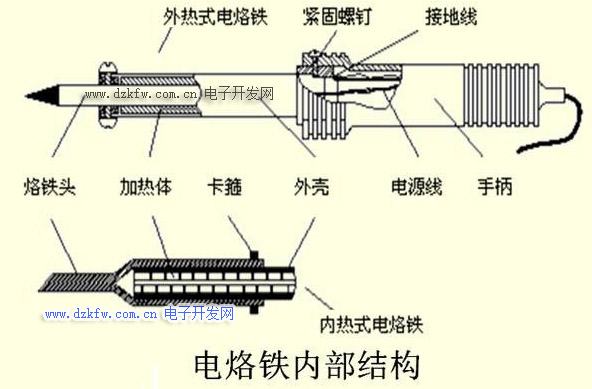 外热式电烙铁
紧固螺钉
接地线
www.dzkfw.com.cn 电子开发网
烙铁头
加热体
卡箍
外壳
电源线
手柄
www.dzkfw.com.cn 电子开发网
内热式电烙铁
电烙铁内部结构